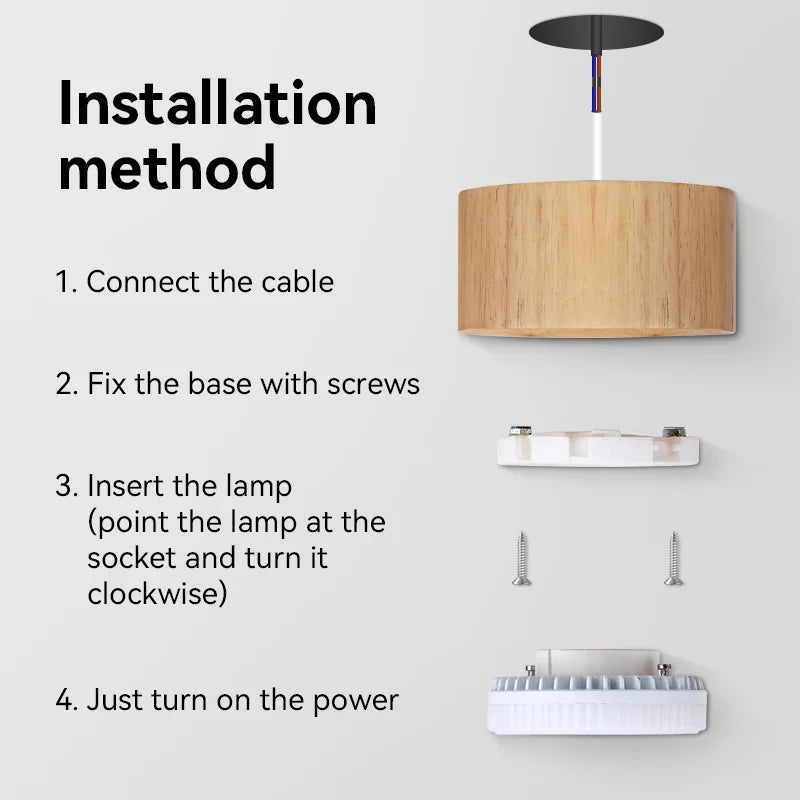 Installation method

1. Connect the cable

2. Fix the base with screws

3. Insert the lamp (point the lamp at the socket and turn it clockwise)

4. Just turn on the power