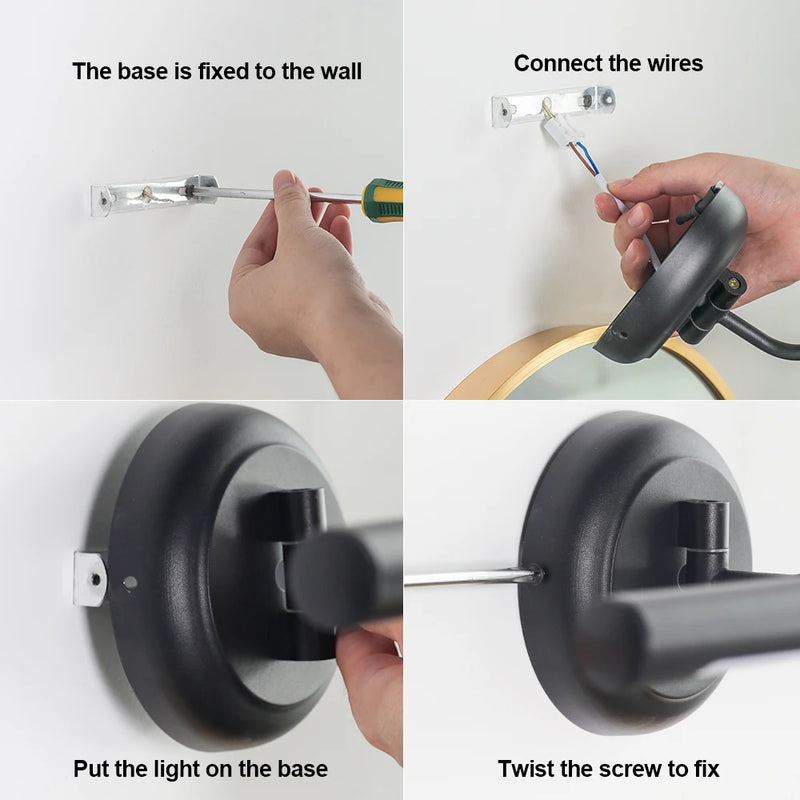 The base is fixed to the wall

Connect the wires

Put the light on the base

Twist the screw to fix