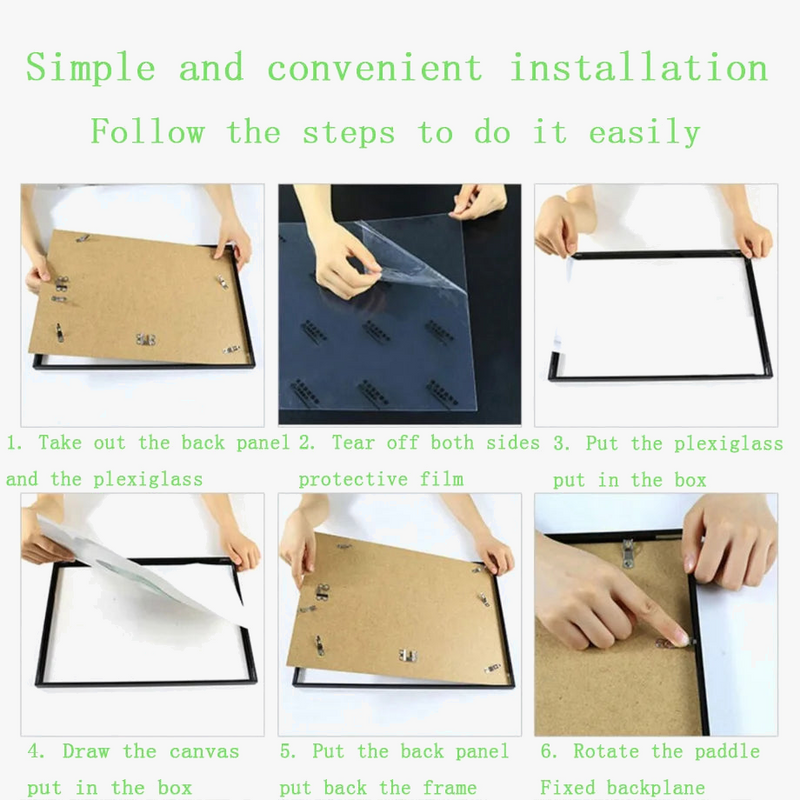 Simple and convenient installation

Follow the steps to do it easily

1. Take out the back panel and the plexiglass

2. Tear off both sides protective film

3. Put the plexiglass put in the box

4. Draw the canvas put in the box

5. Put the back panel put back the frame

6. Rotate the paddle Fixed backplane