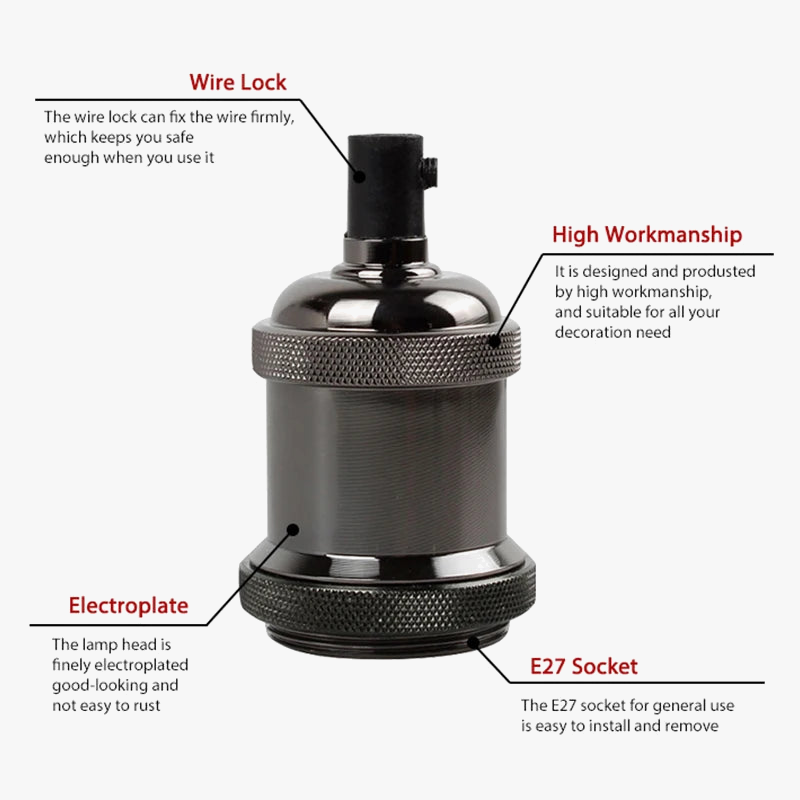 Wire Lock

The wire lock can fix the wire firmly, which keeps you safe enough when you use it

High Workmanship

It is designed and produsted by high workmanship, and suitable for all your decoration need

Electroplate

The lamp head is finely electroplated good-looking and not easy to rust

E27 Socket

The E27 socket for general use is easy to install and remove