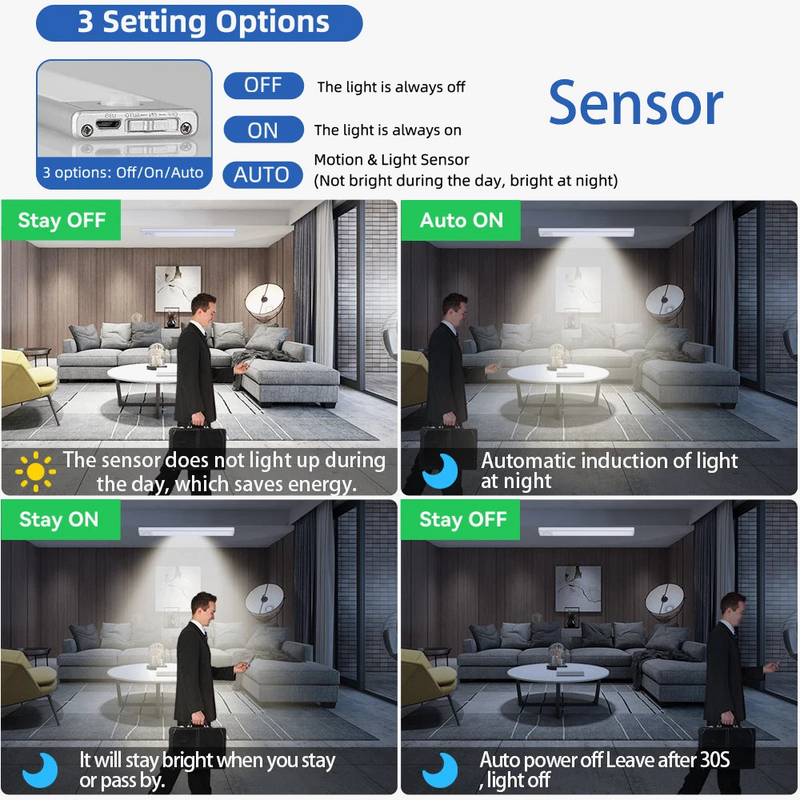 3 Setting Options

3 options: Off/On/Auto

OFF The light is always off

ON The light is always on

AUTO Motion & Light Sensor (Not bright during the day, bright at night)

Sensor

Stay OFF

The sensor does not light up during the day, which saves energy.

Auto ON

Automatic induction of light at night

Stay ON

It will stay bright when you stay or pass by.

Stay OFF

Auto power off Leave after 30S , light off