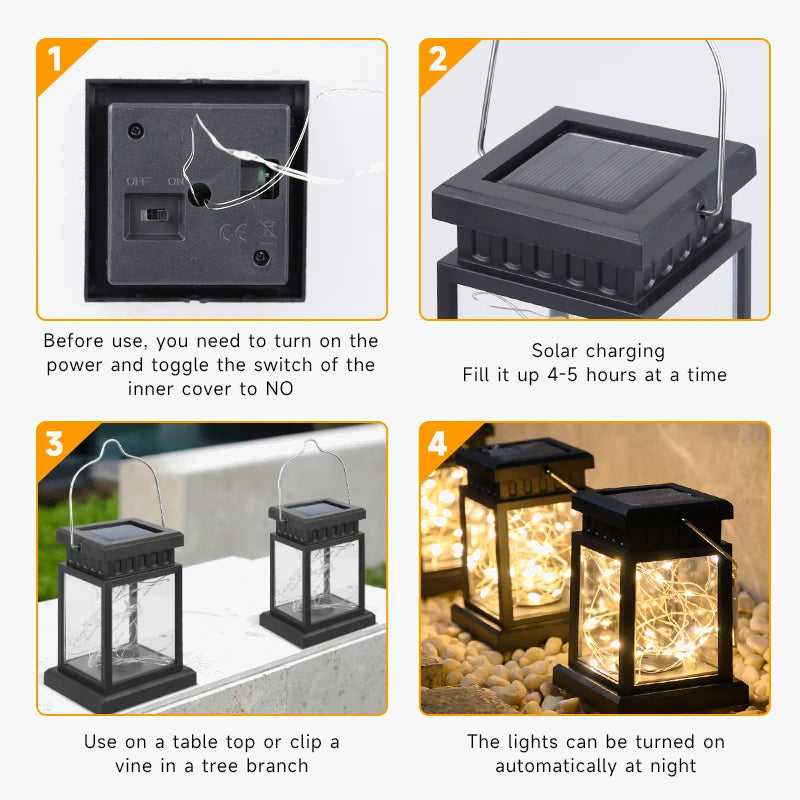 1

OFF ON

CE

Before use, you need to turn on the power and toggle the switch of the inner cover to NO

2

Solar charging
Fill it up 4-5 hours at a time

3

Use on a table top or clip a vine in a tree branch

4

The lights can be turned on automatically at night