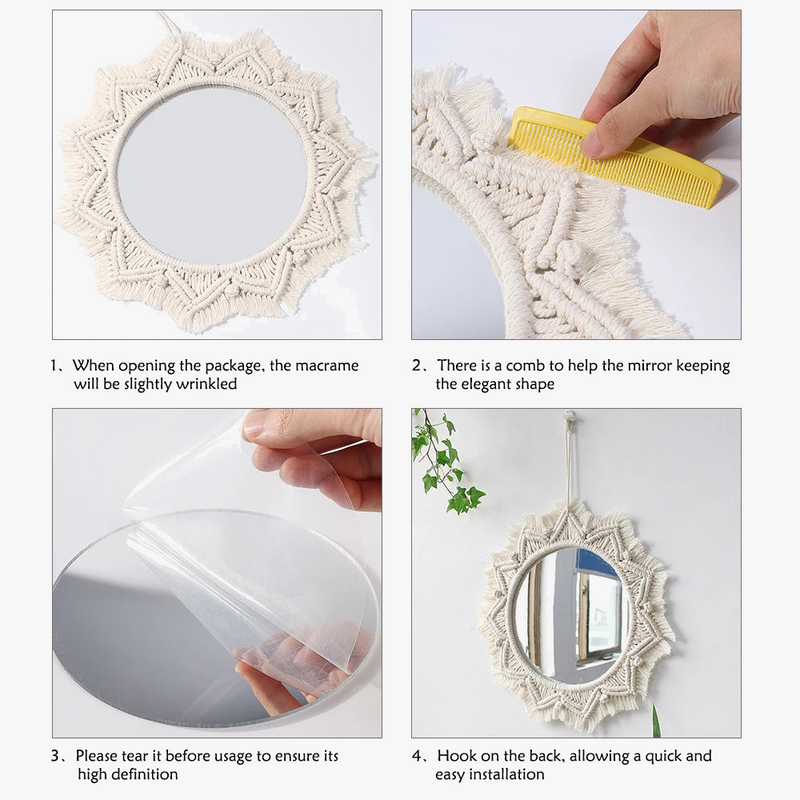 1、When opening the package, the macrame will be slightly wrinkled

2、There is a comb to help the mirror keeping the elegant shape

3、Please tear it before usage to ensure its high definition

4、Hook on the back, allowing a quick and easy installation