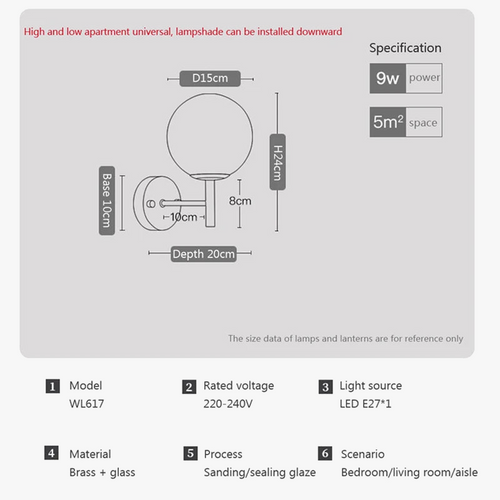 High and low apartment universal, lampshade can be installed downward

Specification

9w power

$5m^2$ space

D15cm

H24cm

Base 10cm

8cm

10cm

Depth 20cm

The size data of lamps and lanterns are for reference only

1 Model
WL617

2 Rated voltage
220-240V

3 Light source
LED E27*1

4 Material
Brass + glass

5 Process
Sanding/sealing glaze

6 Scenario
Bedroom/living room/aisle