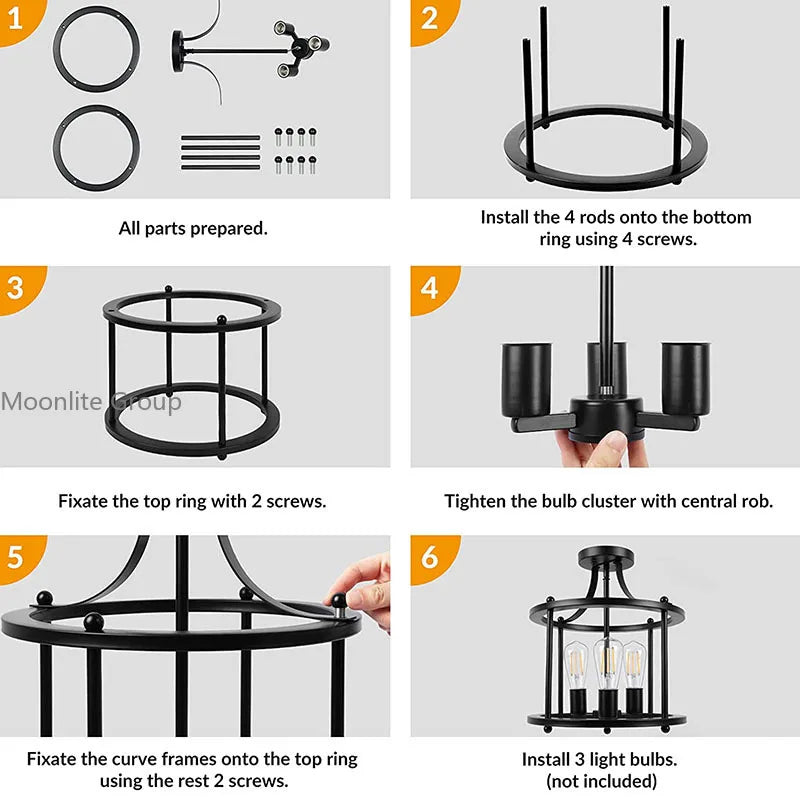 1

All parts prepared.

2

Install the 4 rods onto the bottom ring using 4 screws.

3

Moonlite Group

Fixate the top ring with 2 screws.

4

Tighten the bulb cluster with central rob.

5

Fixate the curve frames onto the top ring using the rest 2 screws.

6

Install 3 light bulbs. (not included)