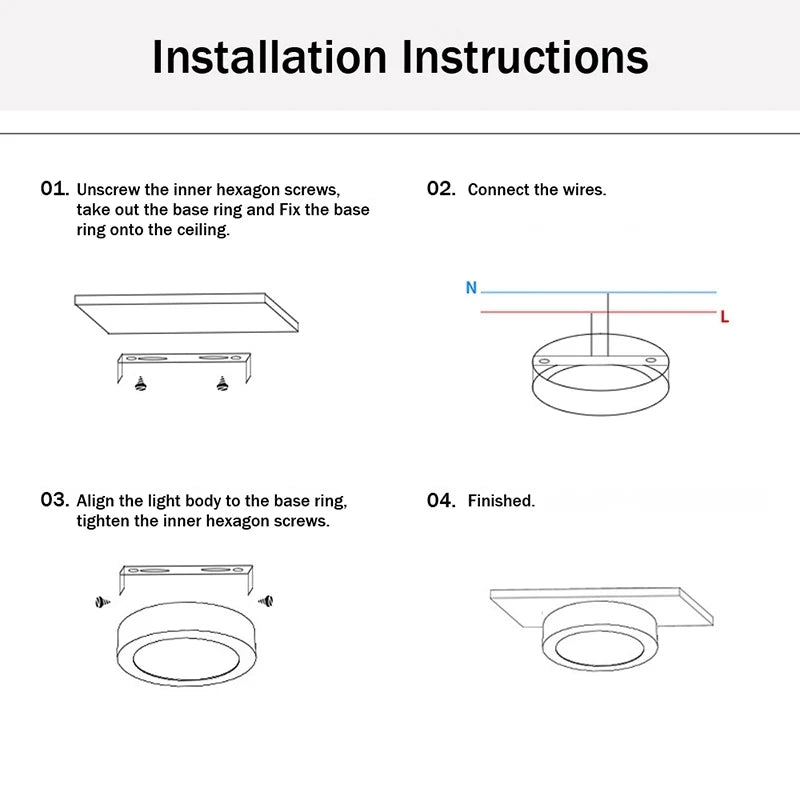 Installation Instructions

01. Unscrew the inner hexagon screws, take out the base ring and Fix the base ring onto the ceiling.

02. Connect the wires.

N

L

03. Align the light body to the base ring, tighten the inner hexagon screws.

04. Finished.