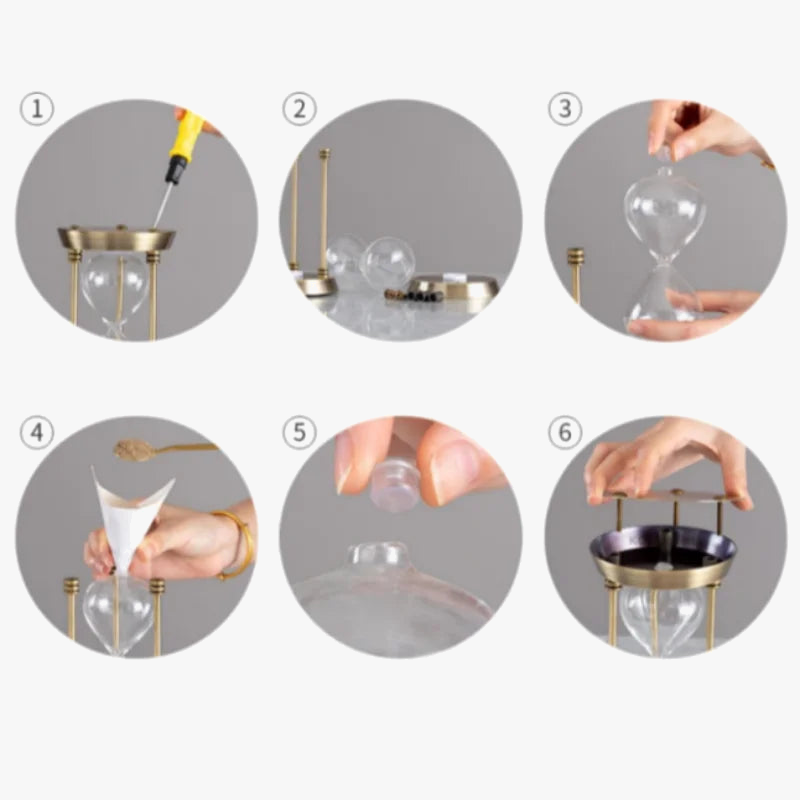 ①
②
③
④
⑤
⑥