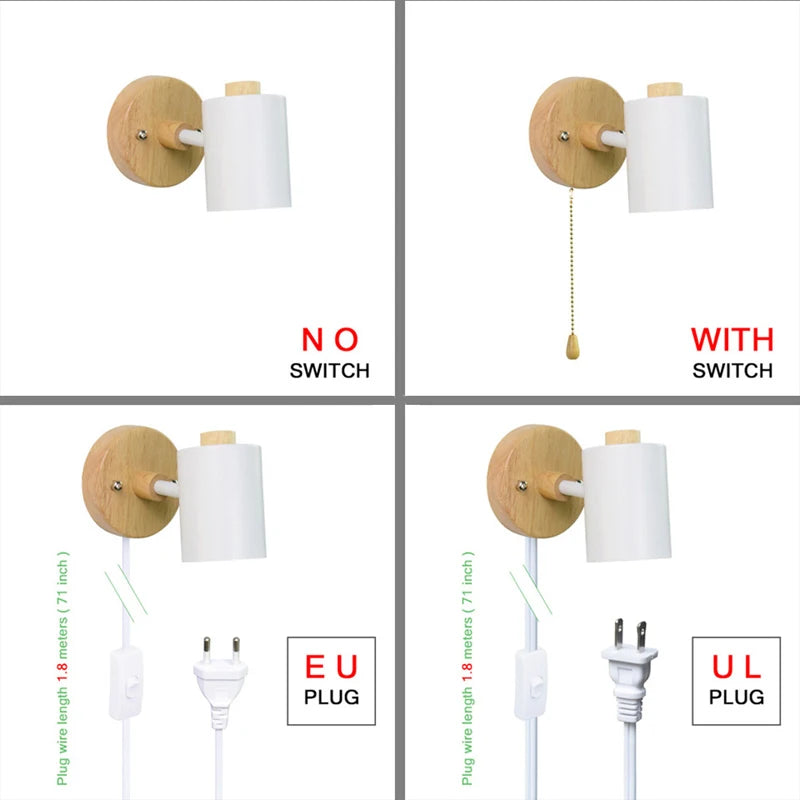 N O
SWITCH

WITH
SWITCH

Plug wire length 1.8 meters ( 71 inch )

E U
PLUG

Plug wire length 1.8 meters ( 71 inch )

U L
PLUG