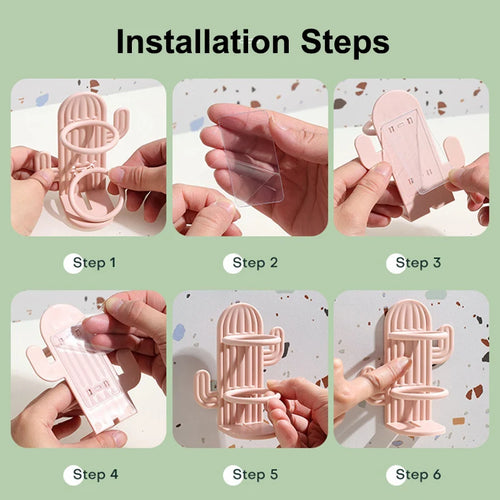 Installation Steps

Step 1

Step 2

Step 3

Step 4

Step 5

Step 6