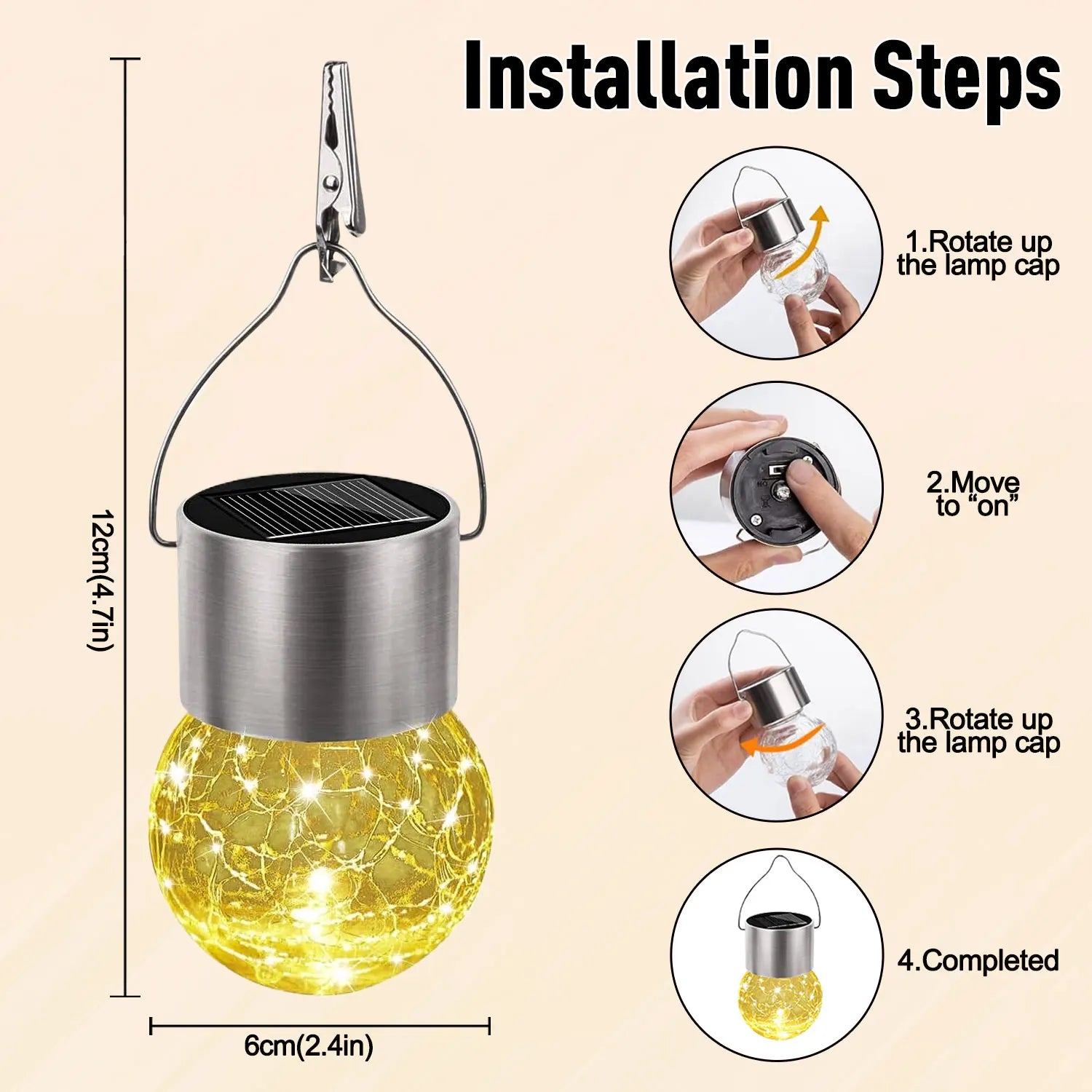 Installation Steps

12cm(4.7in)

6cm(2.4in)

1.Rotate up the lamp cap

2.Move to “on”

3.Rotate up the lamp cap

4.Completed