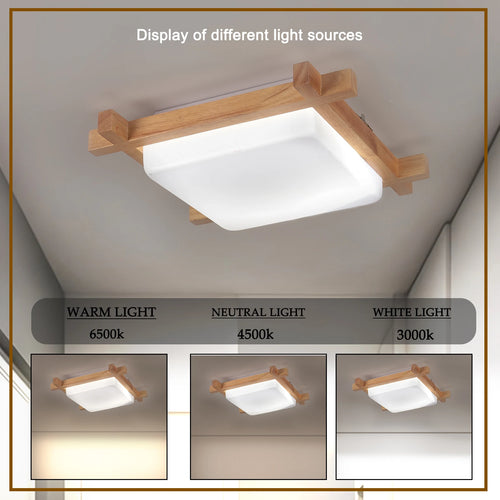 Display of different light sources

WARM LIGHT
6500k

NEUTRAL LIGHT
4500k

WHITE LIGHT
3000k