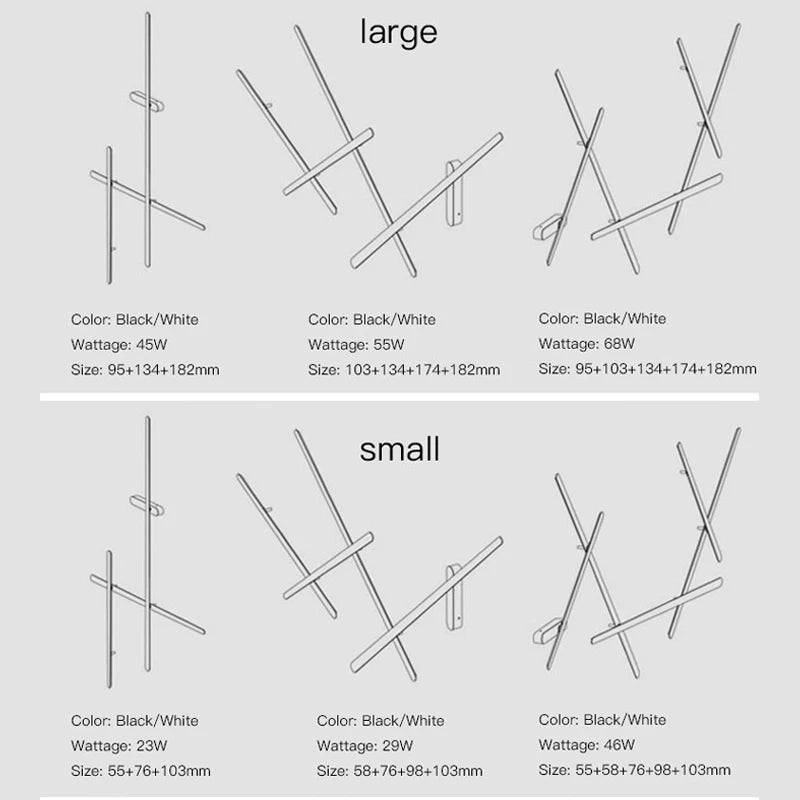 large

Color: Black/White
Wattage: 45W
Size: 95+134+182mm

Color: Black/White
Wattage: 55W
Size: 103+134+174+182mm

Color: Black/White
Wattage: 68W
Size: 95+103+134+174+182mm

small

Color: Black/White
Wattage: 23W
Size: 55+76+103mm

Color: Black/White
Wattage: 29W
Size: 58+76+98+103mm

Color: Black/White
Wattage: 46W
Size: 55+58+76+98+103mm