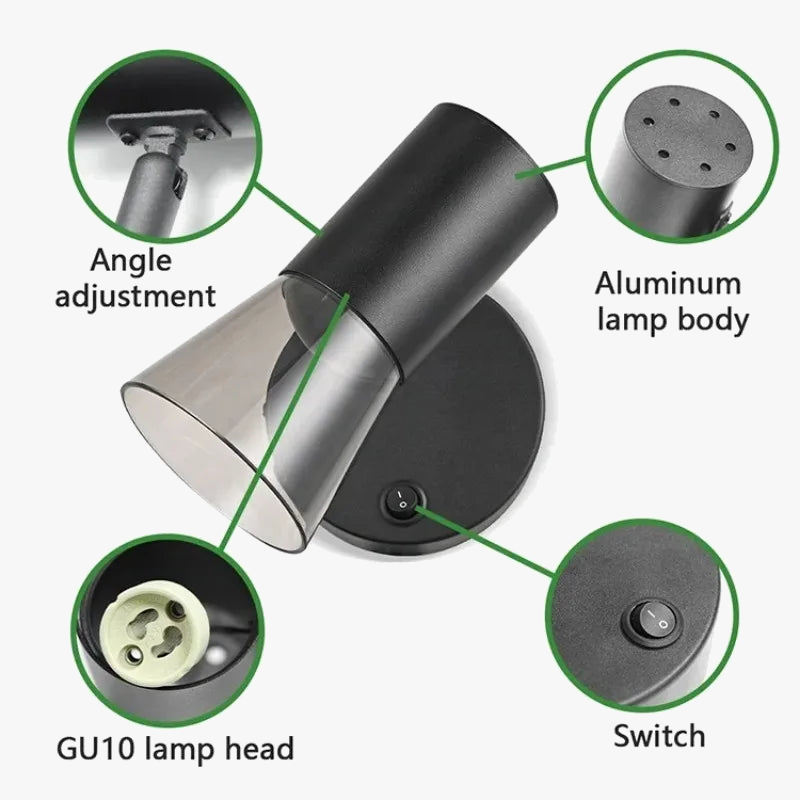 Angle adjustment

Aluminum lamp body

GU10 lamp head

Switch