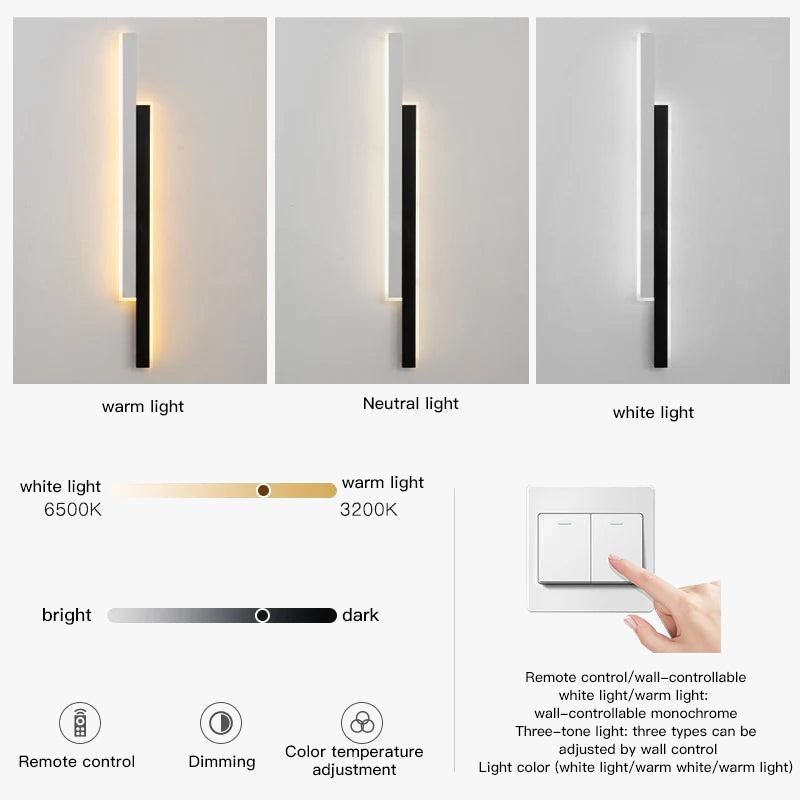 warm light

Neutral light

white light

white light
6500K

warm light
3200K

bright

dark

Remote control

Dimming

Color temperature adjustment

Remote control/wall-controllable
white light/warm light:
wall-controllable monochrome
Three-tone light: three types can be adjusted by wall control
Light color (white light/warm white/warm light)