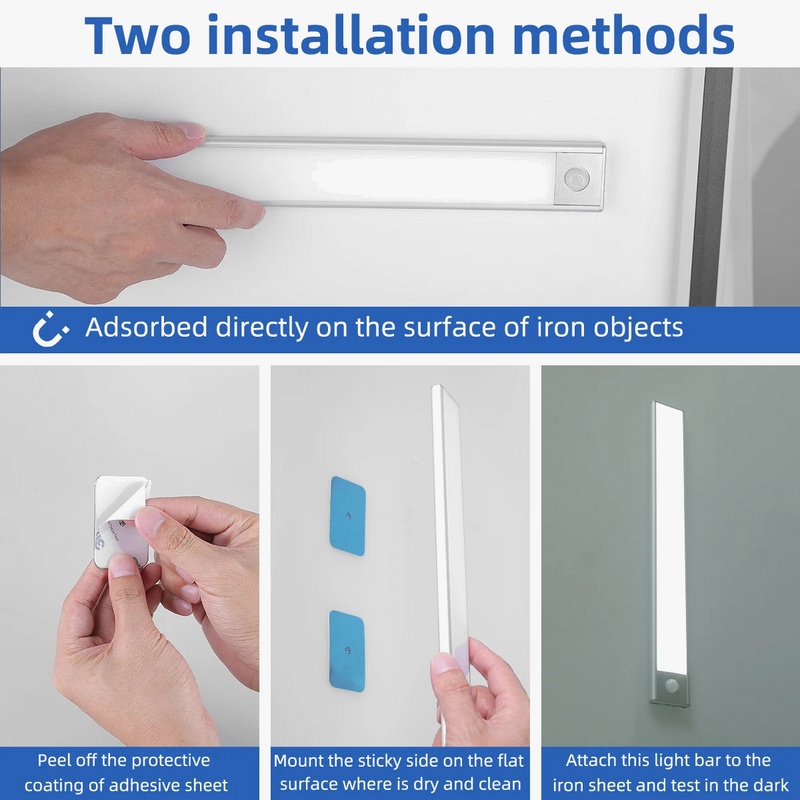 Two installation methods

Adsorbed directly on the surface of iron objects

Peel off the protective coating of adhesive sheet

Mount the sticky side on the flat surface where is dry and clean

Attach this light bar to the iron sheet and test in the dark