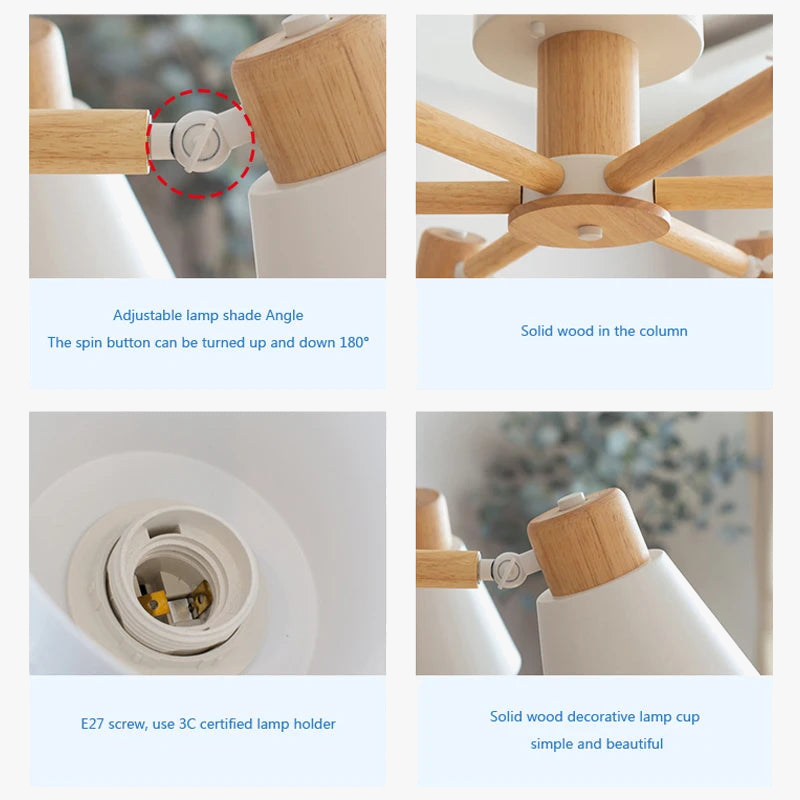 Adjustable lamp shade Angle
The spin button can be turned up and down 180°

Solid wood in the column

E27 screw, use 3C certified lamp holder

Solid wood decorative lamp cup
simple and beautiful