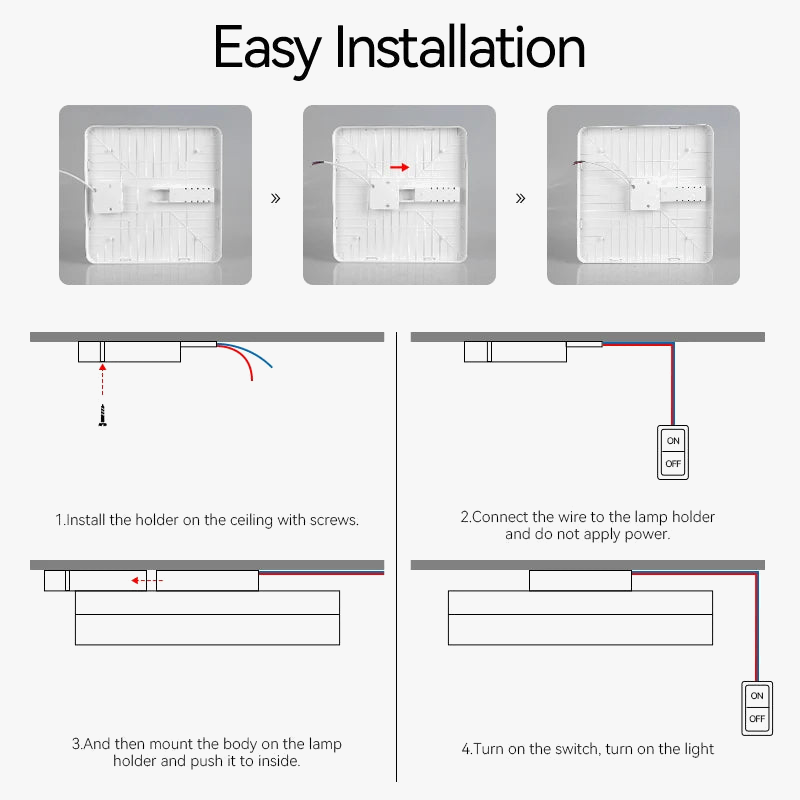 Easy Installation

»

»

1.Install the holder on the ceiling with screws.

ON
OFF

2.Connect the wire to the lamp holder and do not apply power.

3.And then mount the body on the lamp holder and push it to inside.

ON
OFF

4.Turn on the switch, turn on the light